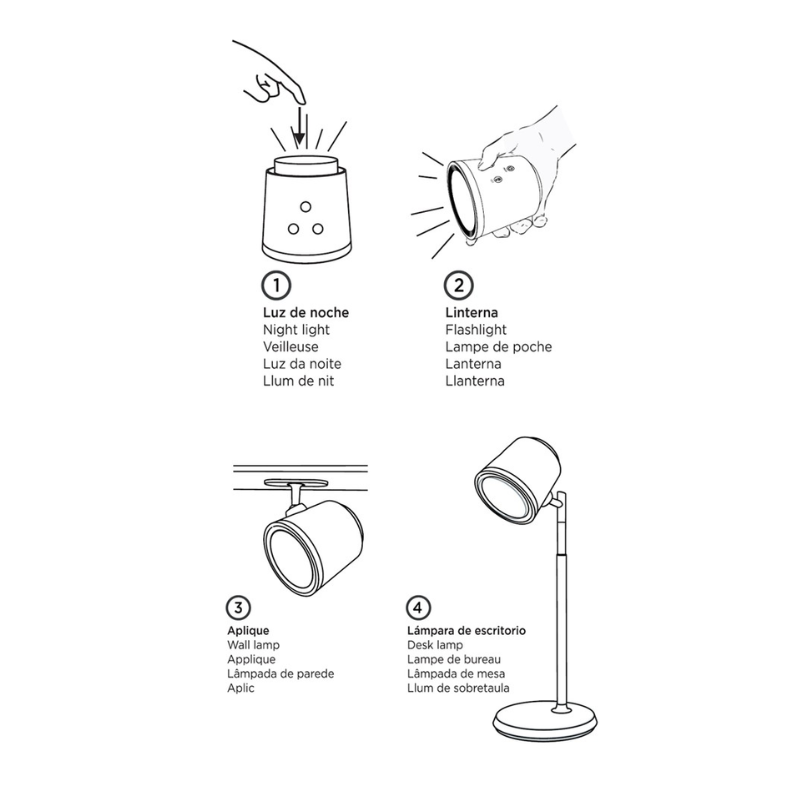 1
Luz de noche
Night light
Veilleuse
Luz da noite
Llum de nit

2
Linterna
Flashlight
Lampe de poche
Lanterna
Llanterna

3
Aplique
Wall lamp
Applique
Lâmpada de parede
Aplic

4
Lámpara de escritorio
Desk lamp
Lampe de bureau
Lâmpada de mesa
Llum de sobretaula